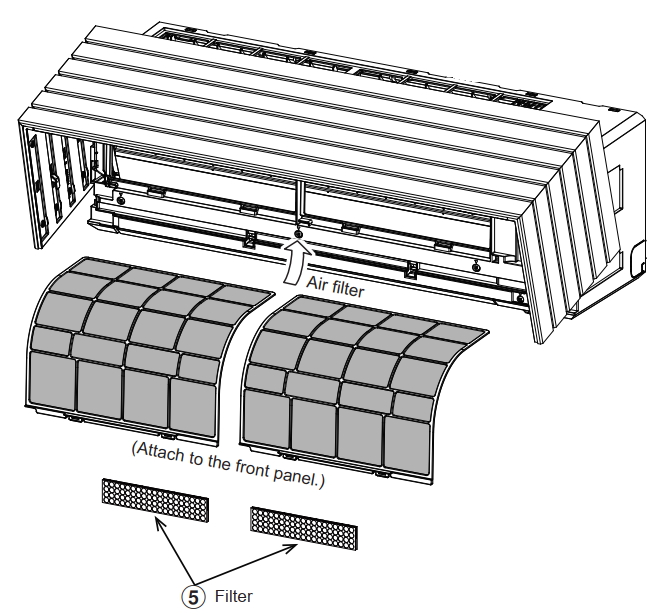 Air filter

(Attach to the front panel.)

5 Filter